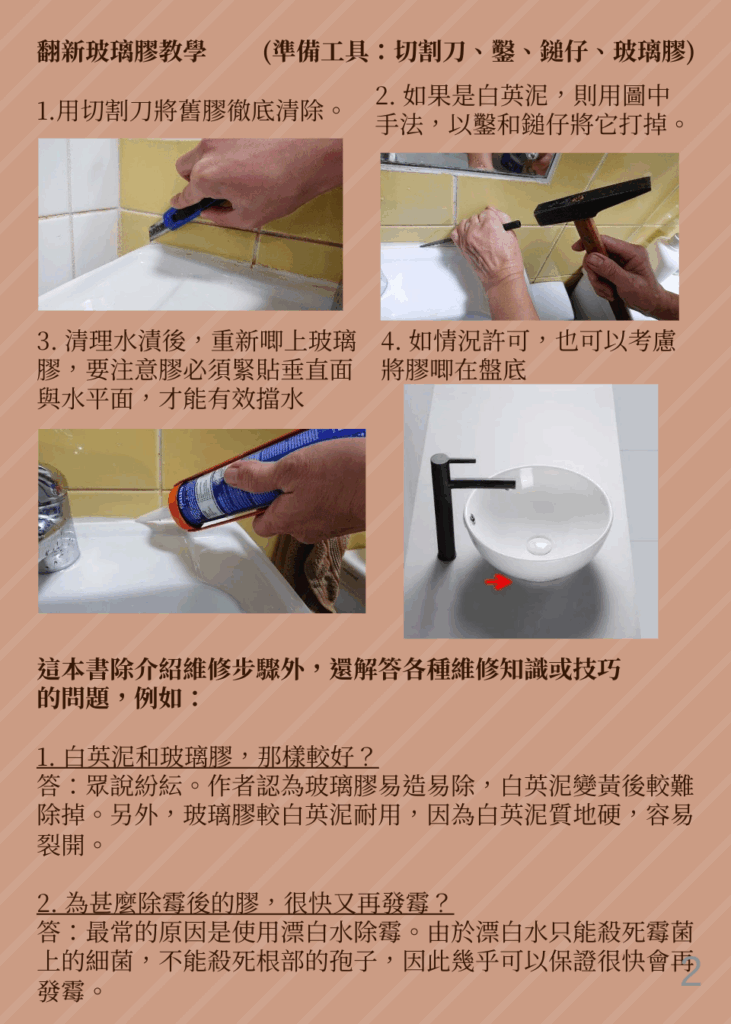 翻新玻璃膠教學 (準備工具：切割刀、鑿、鎚仔、玻璃膠)

1.用切割刀將舊膠徹底清除。

2. 如果是白英泥，則用圖中手法，以鑿和鎚仔將它打掉。

3. 清理水漬後，重新唧上玻璃膠，要注意膠必須緊貼垂直面與水平面，才能有效擋水

4. 如情況許可，也可以考慮將膠唧在盤底

這本書除介紹維修步驟外，還解答各種維修知識或技巧的問題，例如：

1. 白英泥和玻璃膠，那樣較好？
答：眾說紛紜。作者認為玻璃膠易造易除，白英泥變黃後較難除掉。另外，玻璃膠較白英泥耐用，因為白英泥質地硬，容易裂開。

2. 為甚麼除霉後的膠，很快又再發霉？
答：最常的原因是使用漂白水除霉。由於漂白水只能殺死霉菌上的細菌，不能殺死根部的孢子，因此幾乎可以保證很快會再發霉。

2